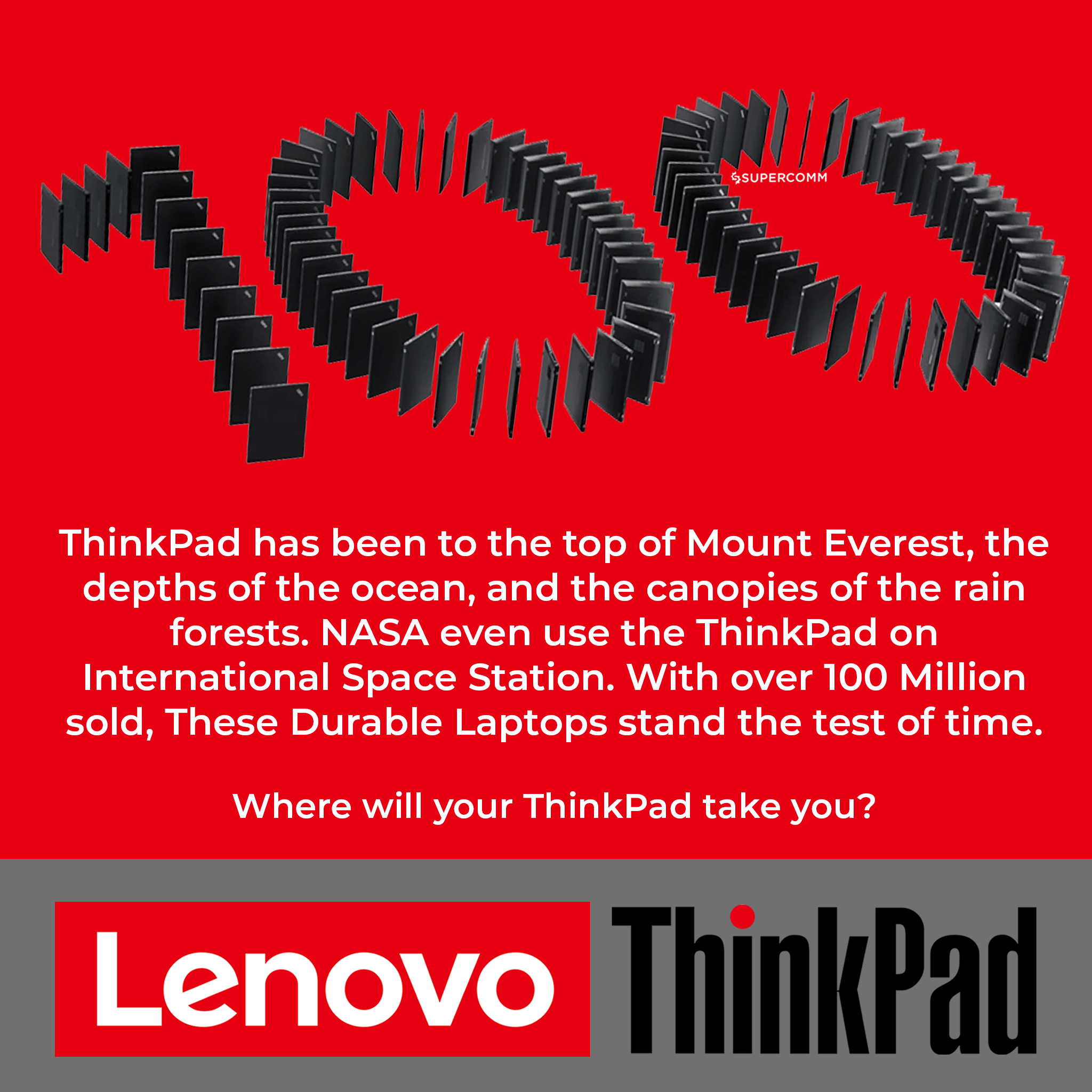 SUPERCOMM

ThinkPad has been to the top of Mount Everest, the depths of the ocean, and the canopies of the rain forests. NASA even use the ThinkPad on International Space Station. With over 100 Million sold, These Durable Laptops stand the test of time.

Where will your ThinkPad take you?

Lenovo ThinkPad