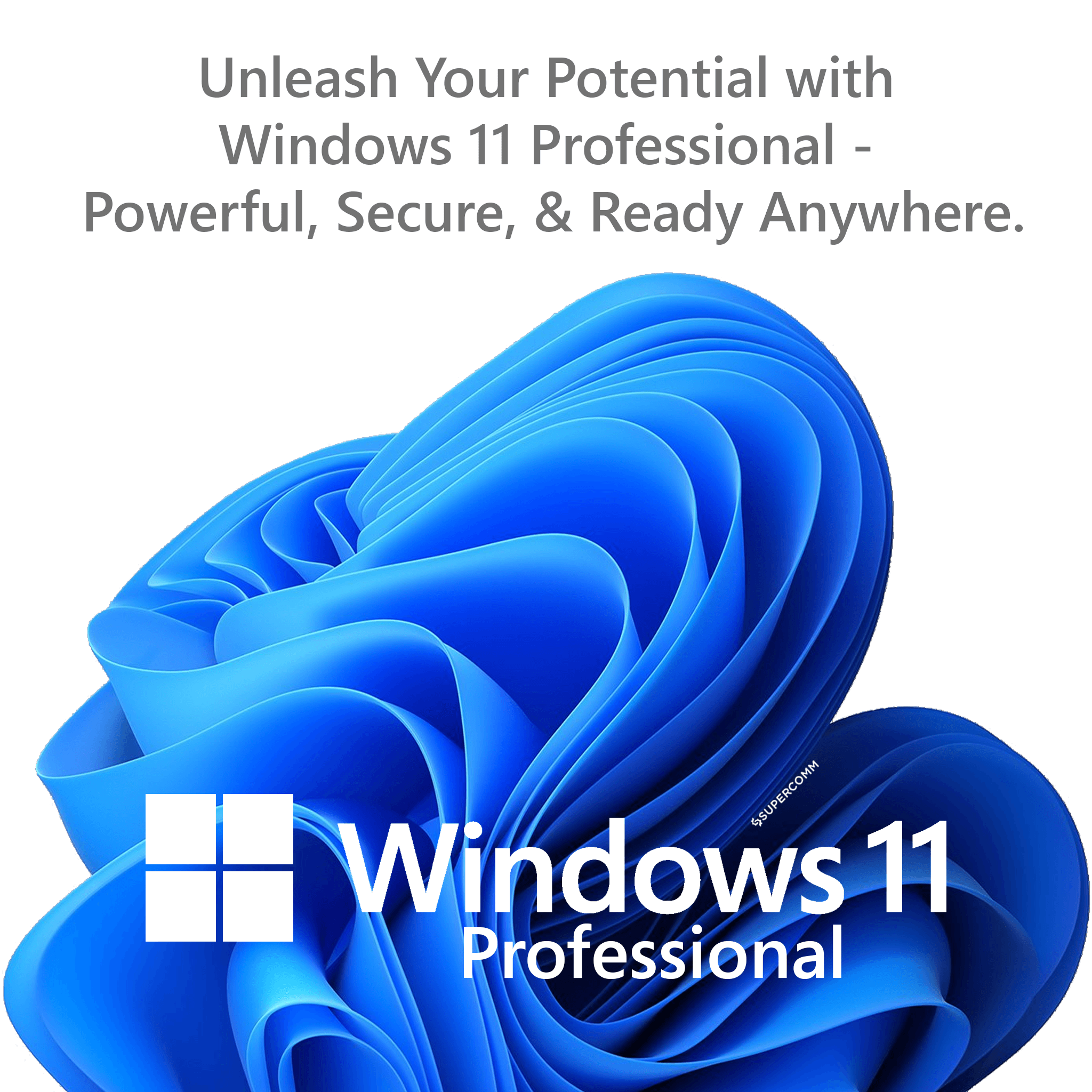 Unleash Your Potential with Windows 11 Professional - Powerful, Secure, & Ready Anywhere.

SUPERCOMM

Windows 11
Professional